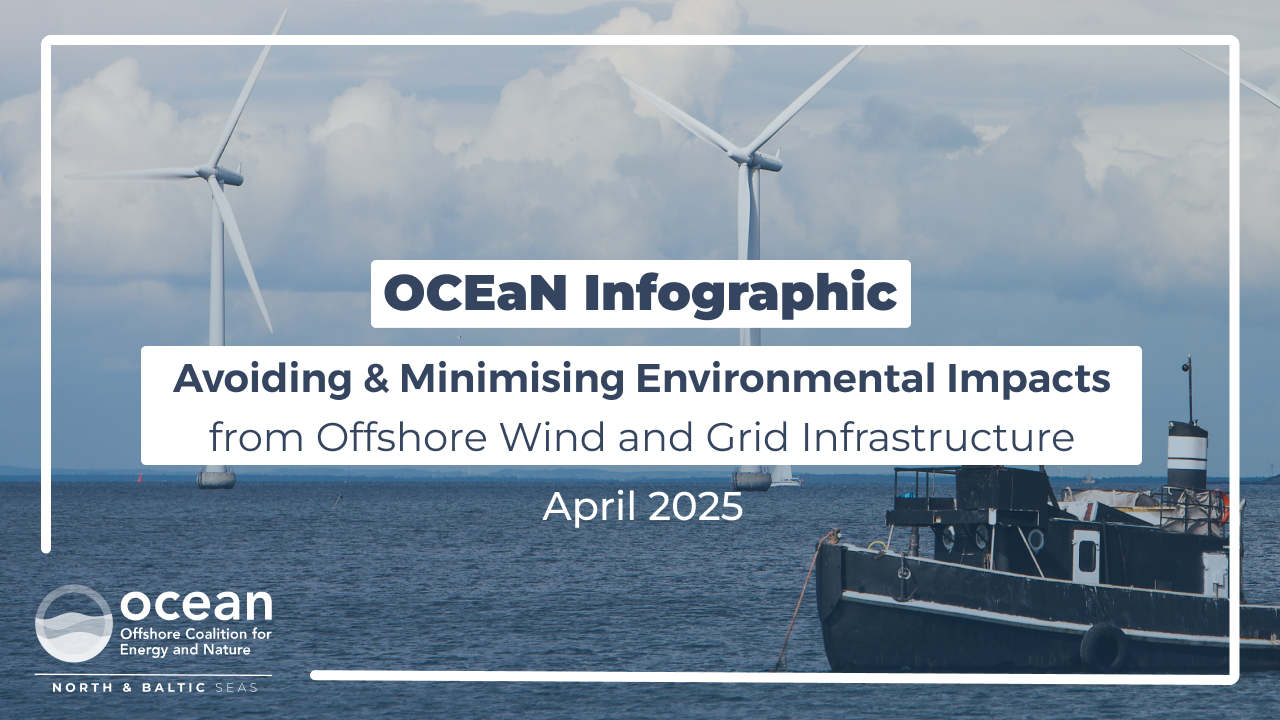 OCEaN Infographic

Avoiding & Minimising Environmental Impacts from Offshore Wind and Grid Infrastructure

April 2025

ocean
Offshore Coalition for Energy and Nature

NORTH & BALTIC SEAS